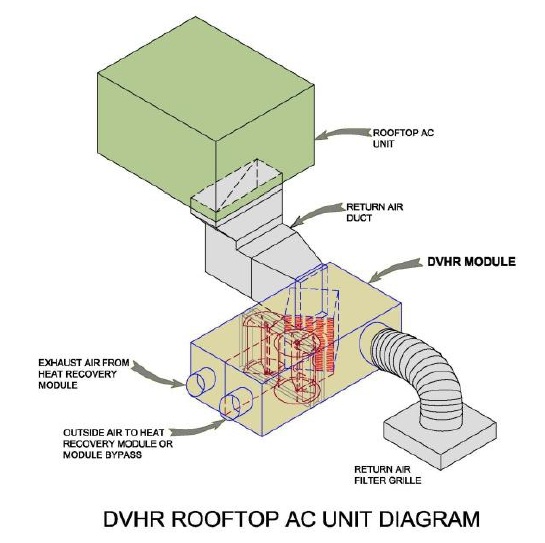 ROOFTOP AC UNIT

RETURN AIR DUCT

DVHR MODULE

EXHAUST AIR FROM HEAT RECOVERY MODULE

OUTSIDE AIR TO HEAT RECOVERY MODULE OR MODULE BYPASS

RETURN AIR FILTER GRILLE

DVHR ROOFTOP AC UNIT DIAGRAM