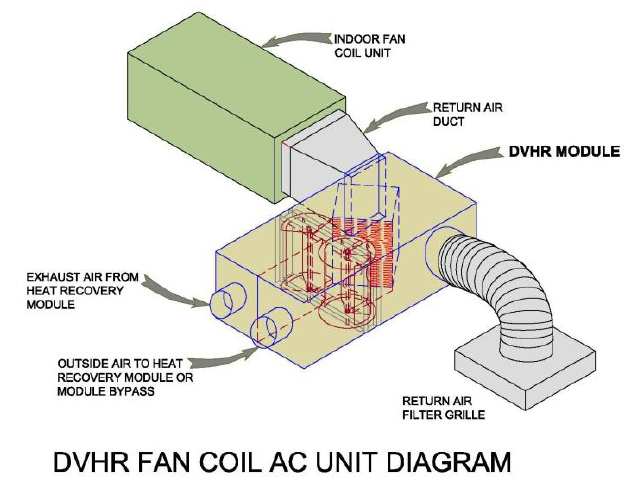 INDOOR FAN COIL UNIT

RETURN AIR DUCT

DVHR MODULE

EXHAUST AIR FROM HEAT RECOVERY MODULE

OUTSIDE AIR TO HEAT RECOVERY MODULE OR MODULE BYPASS

RETURN AIR FILTER GRILLE

DVHR FAN COIL AC UNIT DIAGRAM